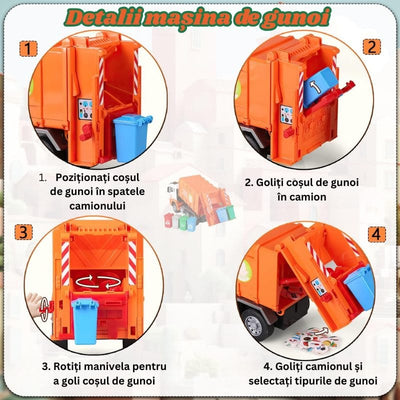 Detalii mașina de gunoi

1

2

1. Poziționați coșul de gunoi în spatele camionului

2. Goliți coșul de gunoi în camion

3

4

3. Rotiți manivela pentru a goli coșul de gunoi

4. Goliți camionul și selectați tipurile de gunoi