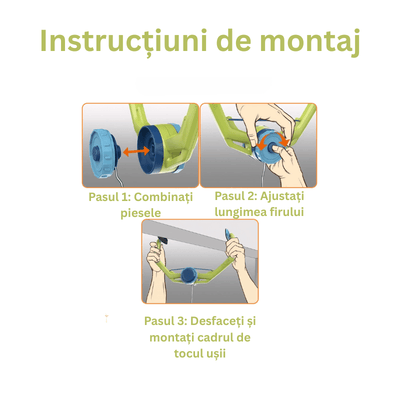 Instrucțiuni de montaj

Pasul 1: Combinați piesele

Pasul 2: Ajustați lungimea firului

Pasul 3: Desfaceți și montați cadrul de tocul ușii